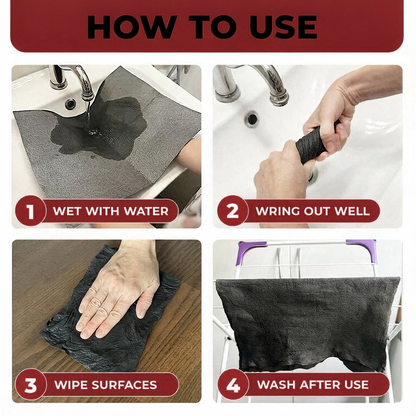 HOW TO USE

1 WET WITH WATER

2 WRING OUT WELL

3 WIPE SURFACES

4 WASH AFTER USE